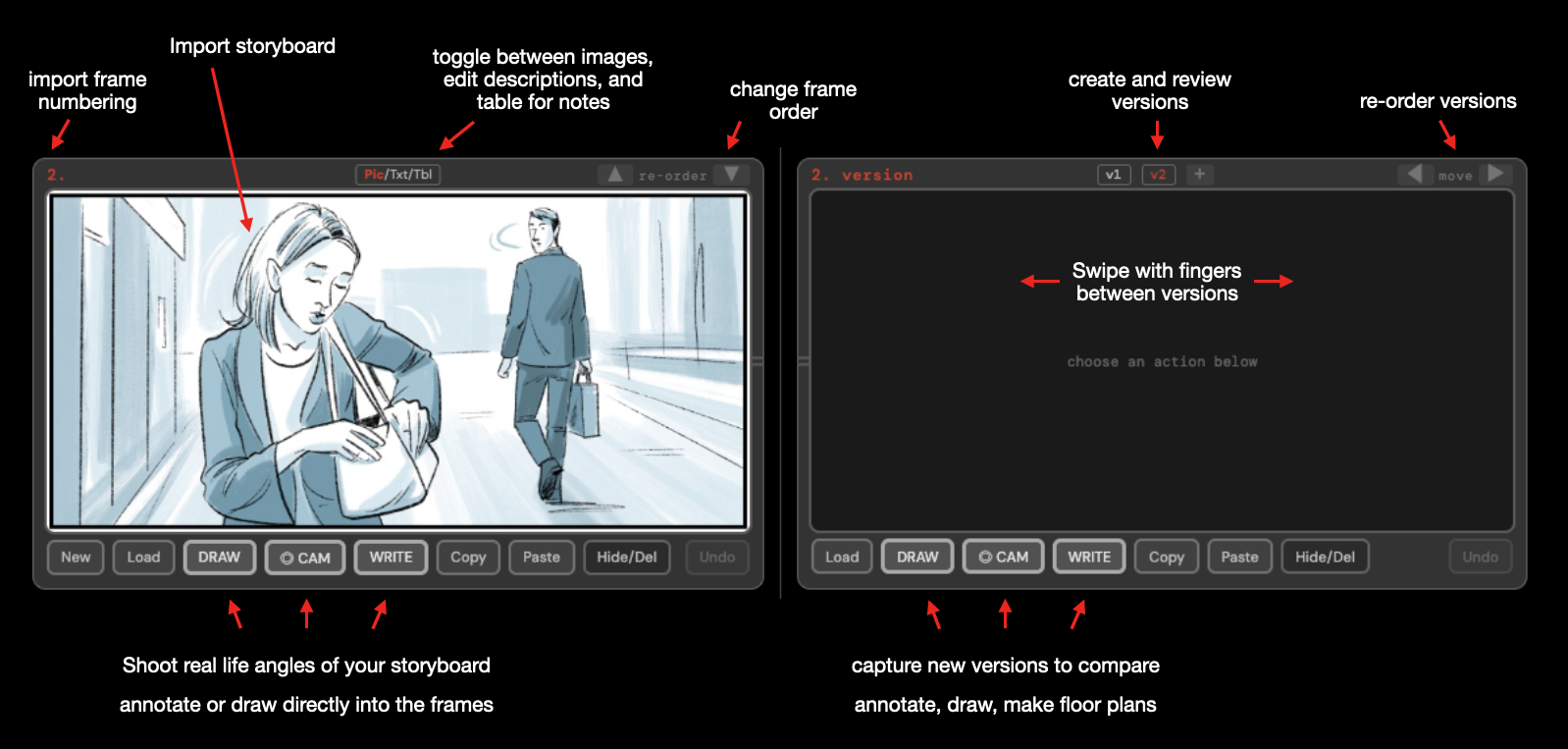 import frame numbering

Import storyboard

toggle between images, edit descriptions, and table for notes

change frame order

2.

Pic/Txt/Tbl

re-order

New Load DRAW CAM WRITE Copy Paste Hide/Del Undo

Shoot real life angles of your storyboard

annotate or draw directly into the frames

create and review versions

re-order versions

2. version

v1 v2 +

move

Swipe with fingers between versions

choose an action below

Load DRAW CAM WRITE Copy Paste Hide/Del Undo

capture new versions to compare

annotate, draw, make floor plans